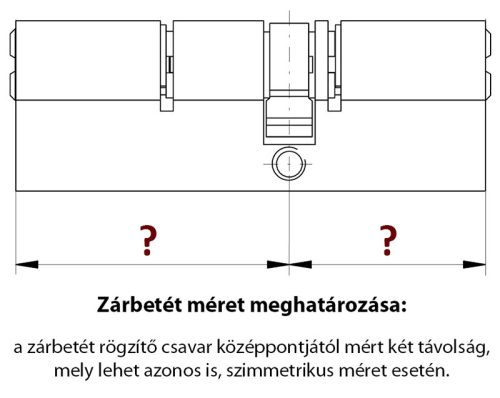 ?

?

Zárbetét méret meghatározása:

a zárbetét rögzítő csavar középpontjától mért két távolság, mely lehet azonos is, szimmetrikus méret esetén.