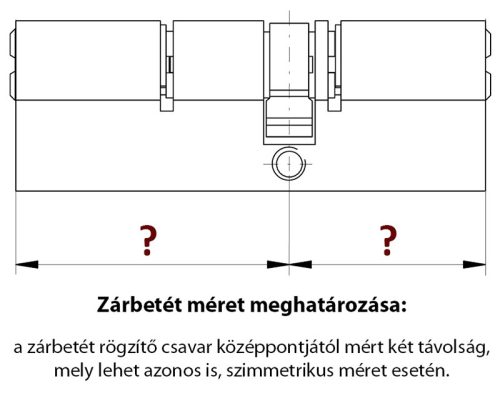 ?

?

Zárbetét méret meghatározása:

a zárbetét rögzítő csavar középpontjától mért két távolság, mely lehet azonos is, szimmetrikus méret esetén.